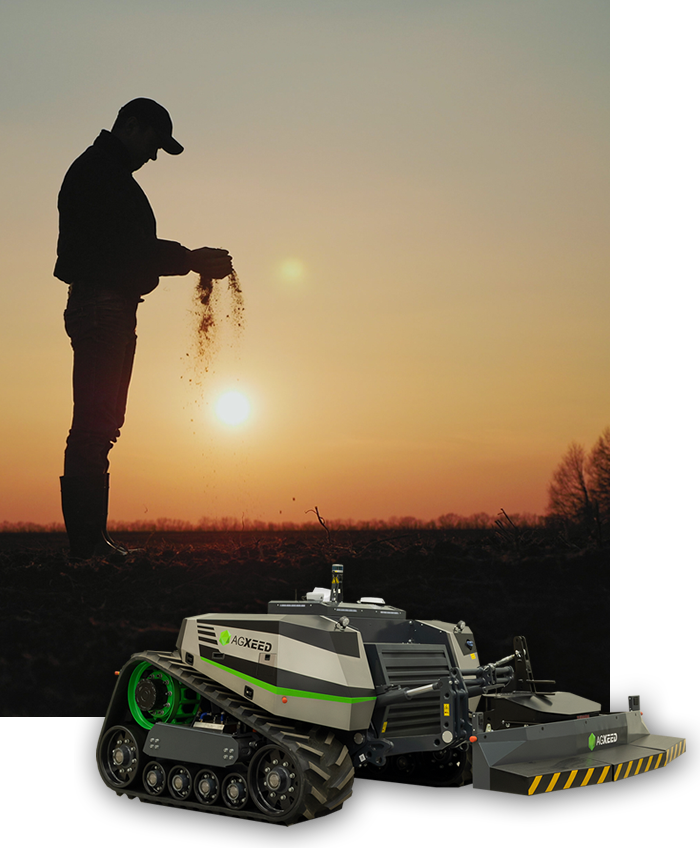 AGXEED

AGXEED